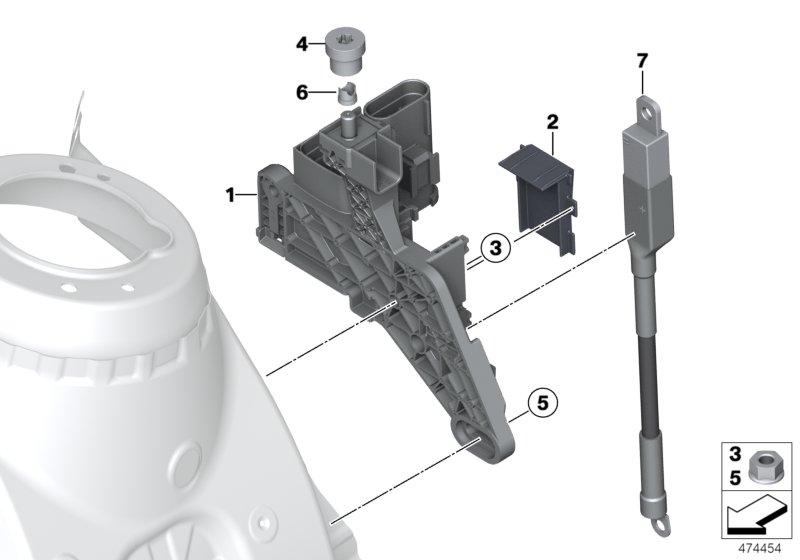 4
6
7
2
1
3
5
3
5
474454