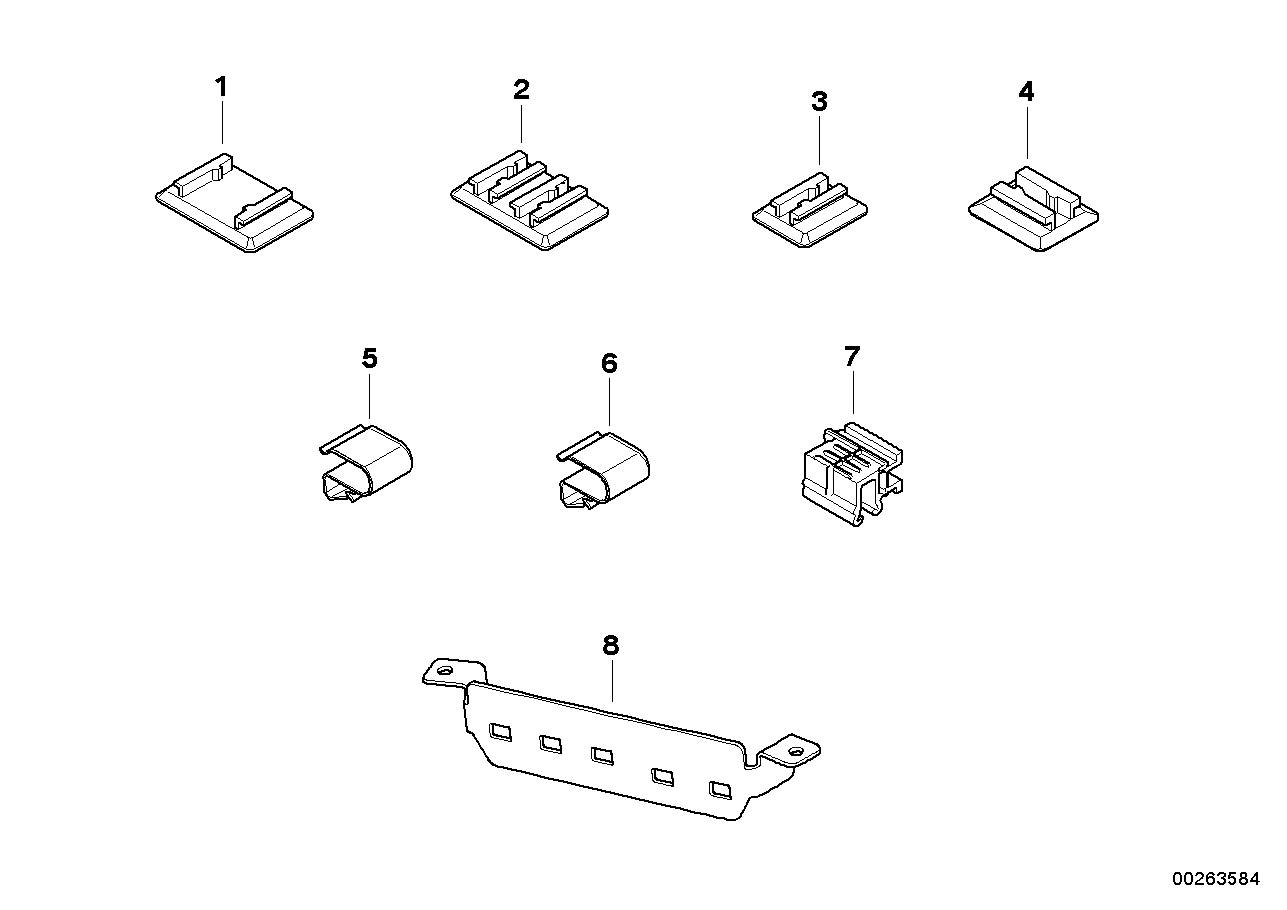 1
2
3
4
5
6
7
8
00263584