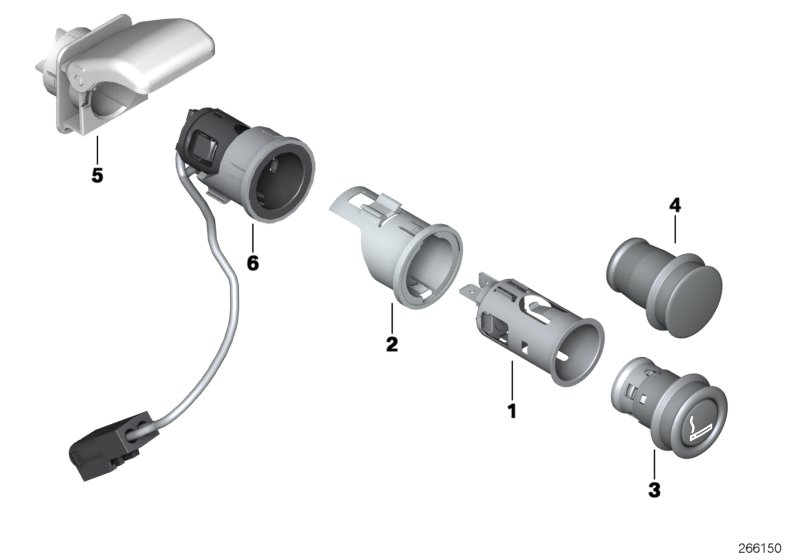 5

6

4

2

1

3

266150