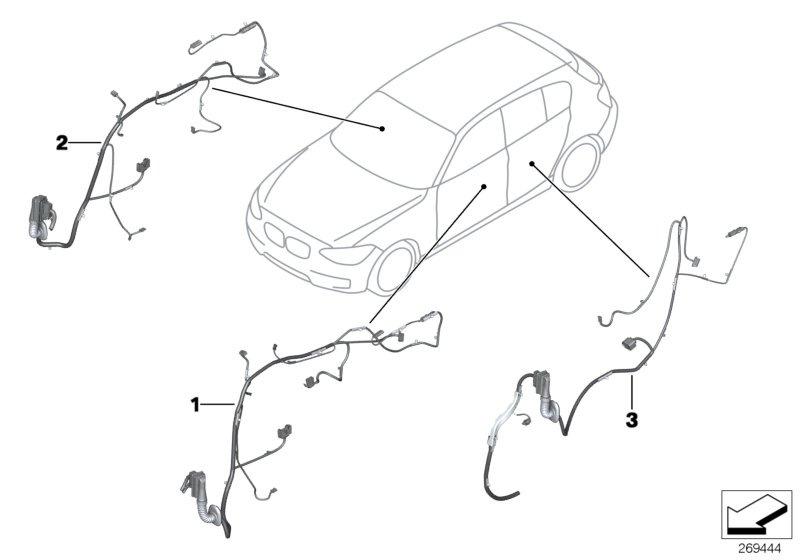 2
1
3
269444