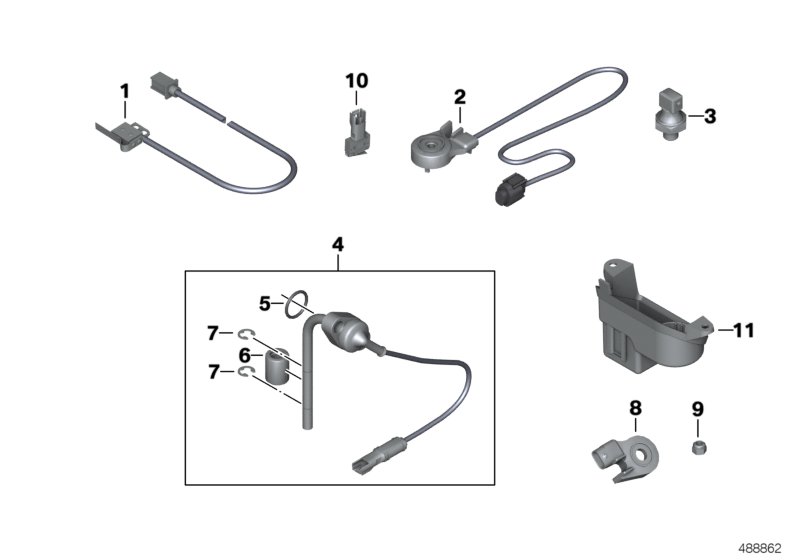 1
10
2
3
4
5
7
6
7
11
8
9
488862