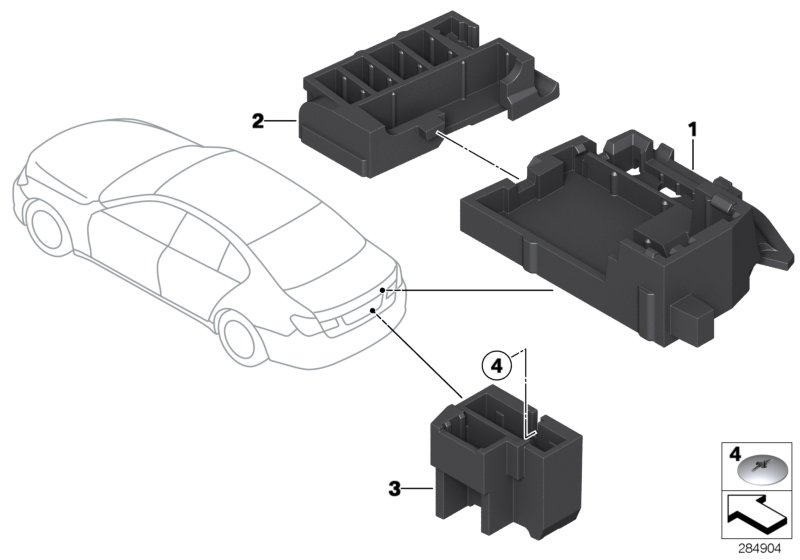 2
1
4
3
4
284904