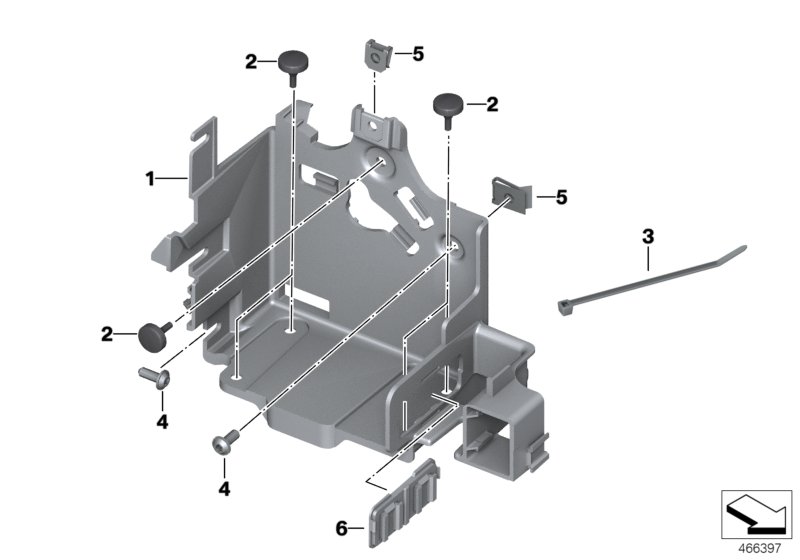 2
5
2
1
5
3
2
4
4
6
466397