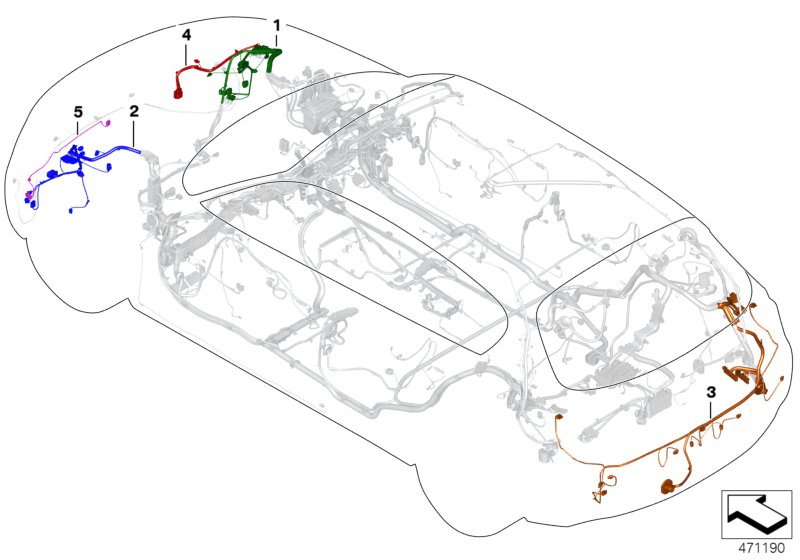 4
1
5
2
3
471190