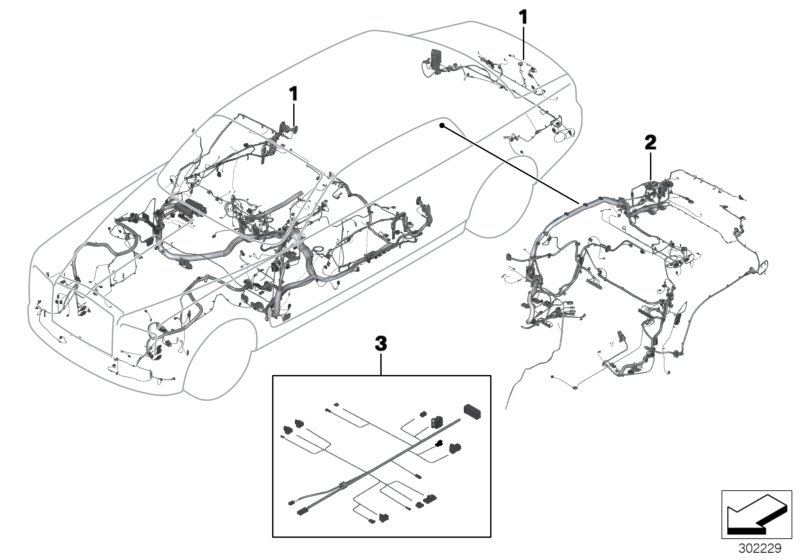 1
1
2
3
302229