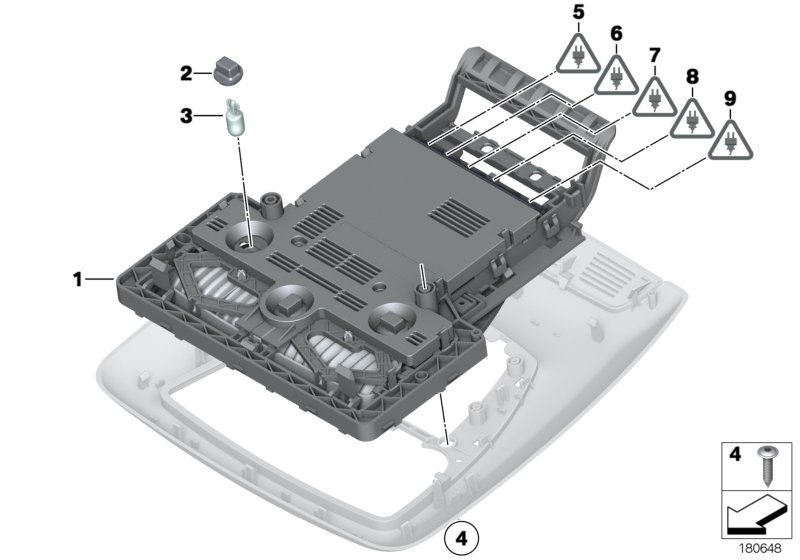 5
6
7
8
9
2
3
1
4
4
180648