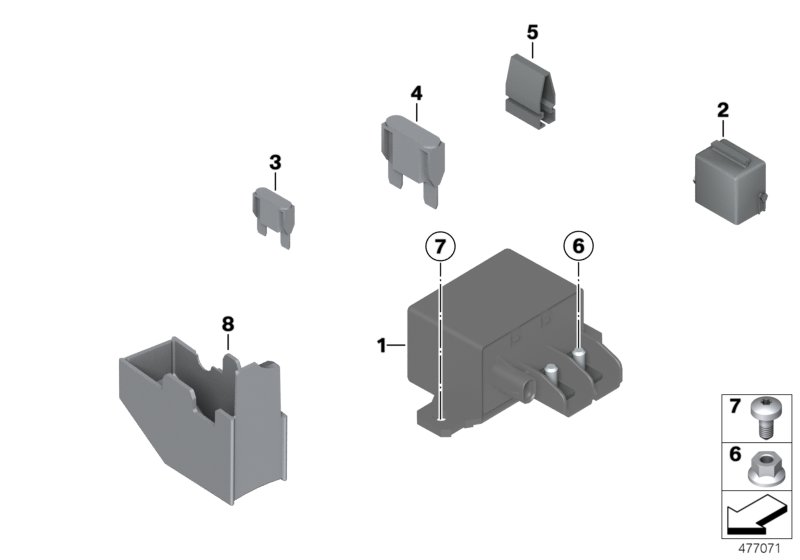 5
4
2
3
7
6
8
1
7
6
477071