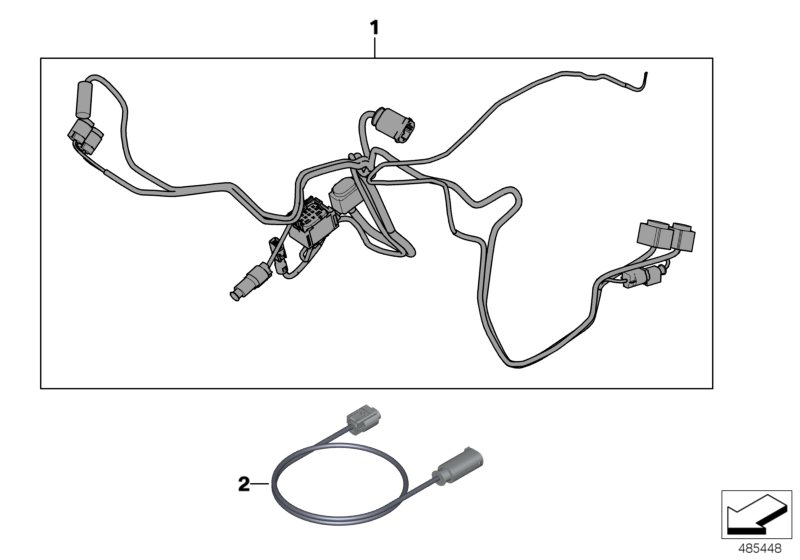 1

2

485448