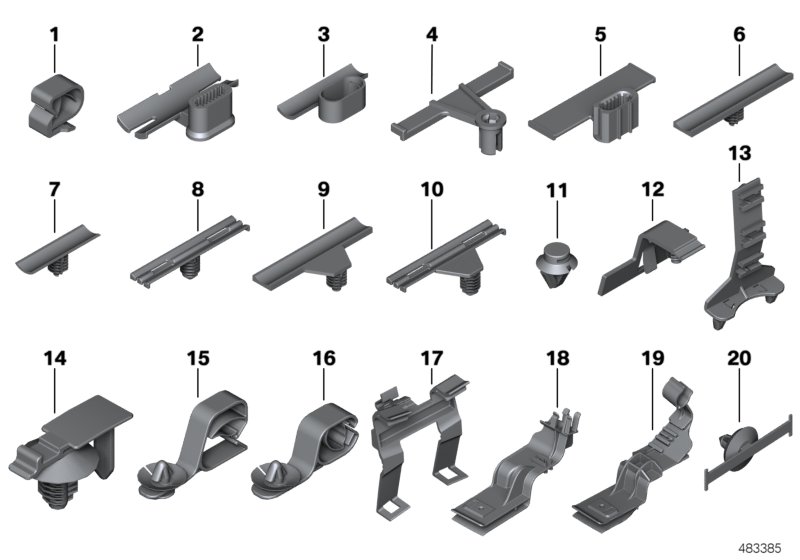 1
2
3
4
5
6
7
8
9
10
11
12
13
14
15
16
17
18
19
20
483385