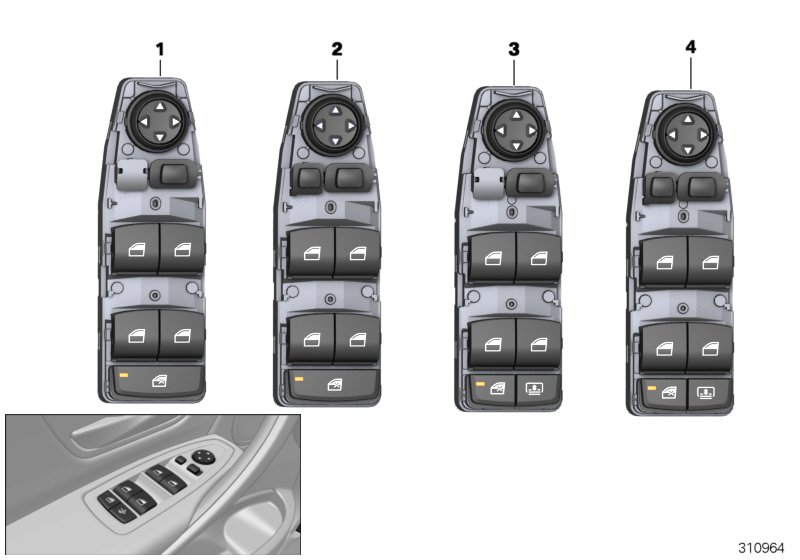 1
2
3
4
310964