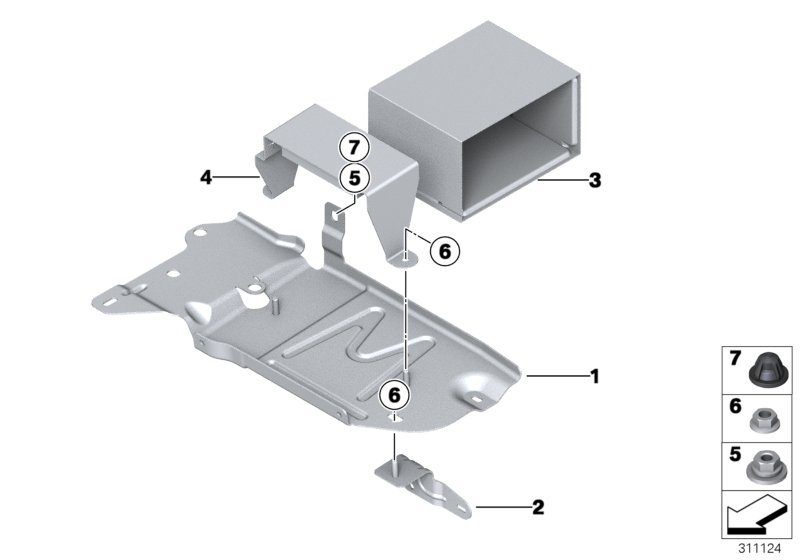 7
5
4
3
6
1
6
2
7
6
5
311124