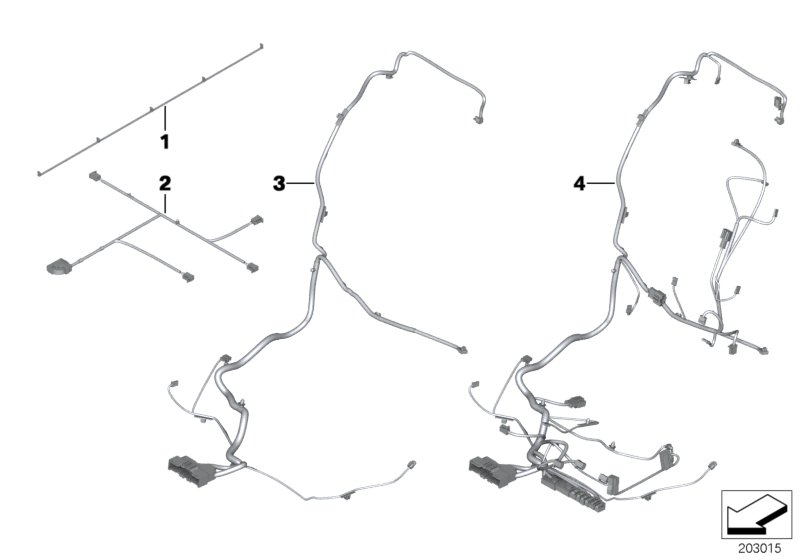 1
2
3
4
203015