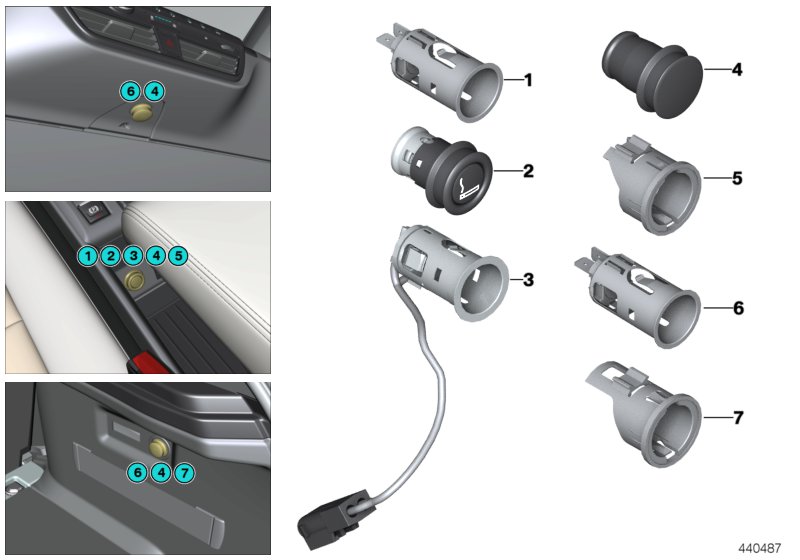 6 4

1 2 3 4 5

6 4 7

1
2
3
4
5
6
7

440487