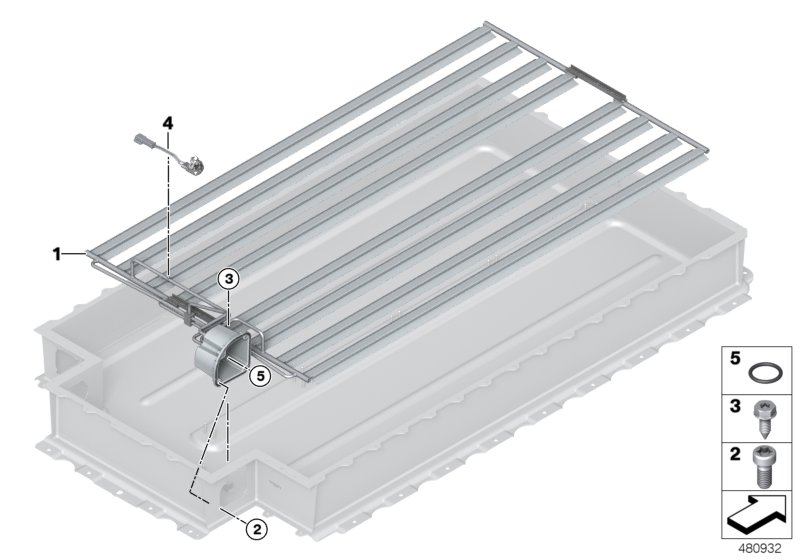 4
1
3
5
2
5
3
2
480932