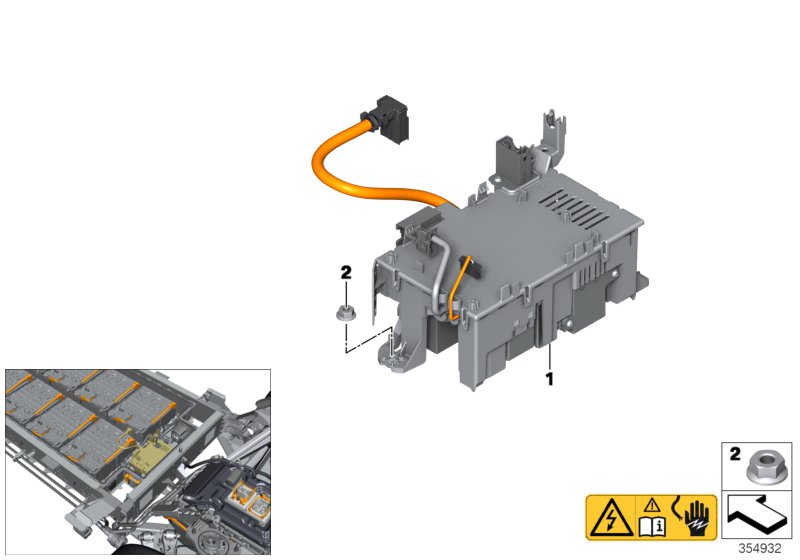 2

1

2

354932