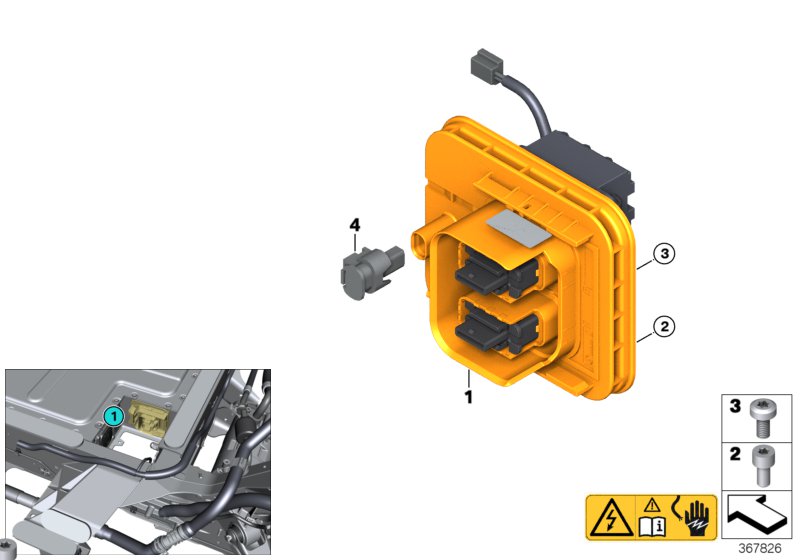 4
3
2
1
1
3
2
367826