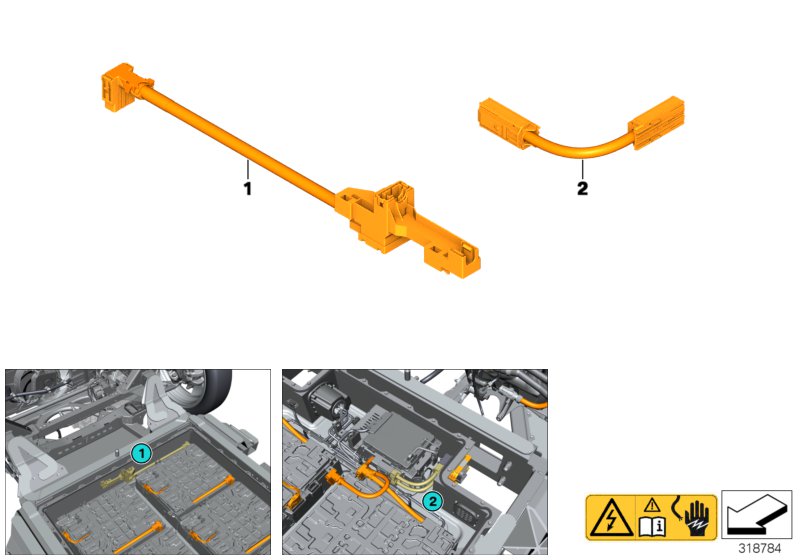 1
2
1
2
318784