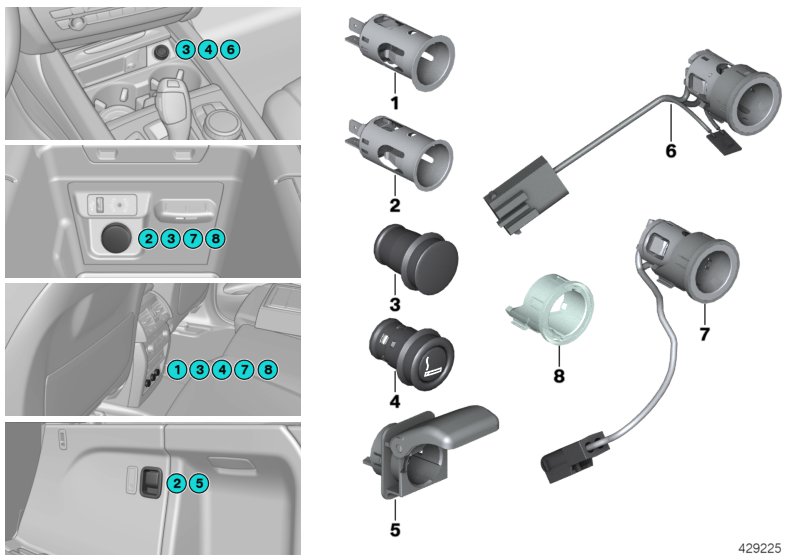 3 4 6

2 3 7 8

1 3 4 7 8

2 5

1

2

3

4

5

6

7

8

429225