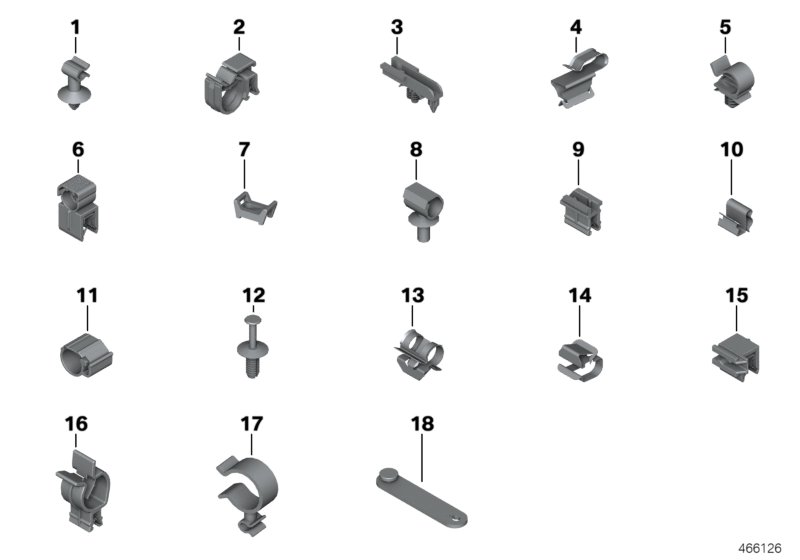 1
2
3
4
5
6
7
8
9
10
11
12
13
14
15
16
17
18
466126