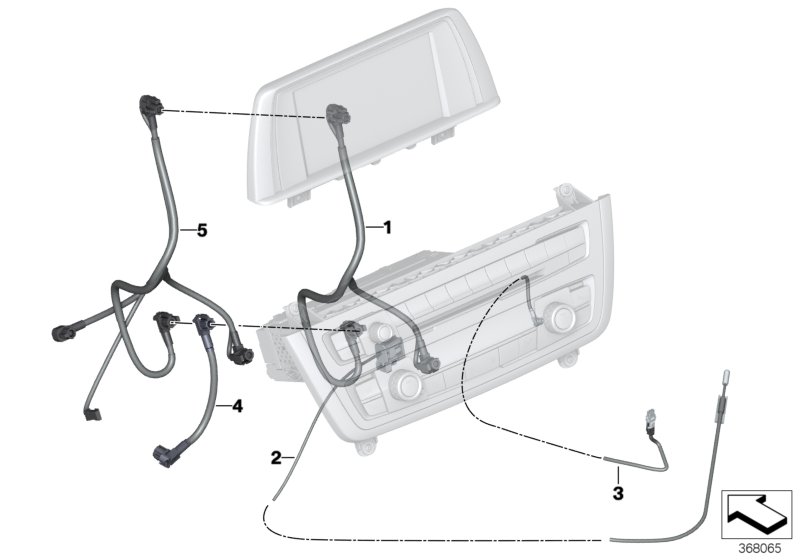 5
1
4
2
3
368065