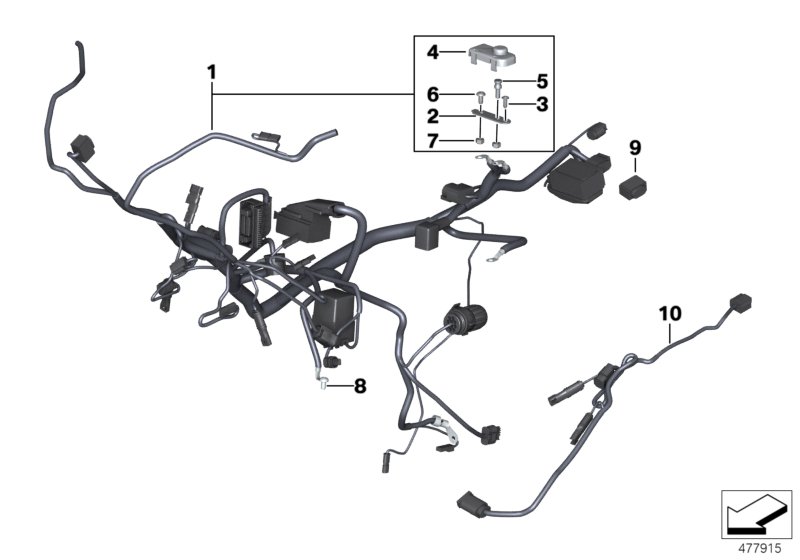 1
4
5
6
3
2
7
9
8
10
477915