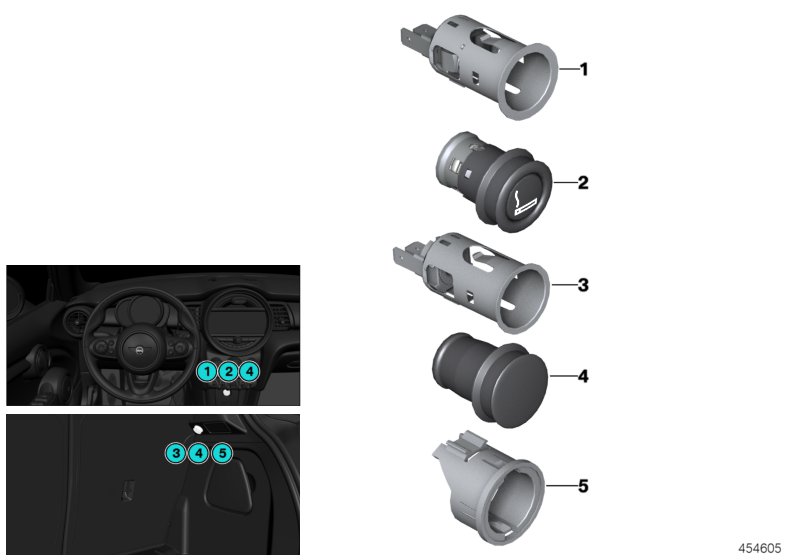 1
2
3
4
5
1 2 4
3 4 5
454605