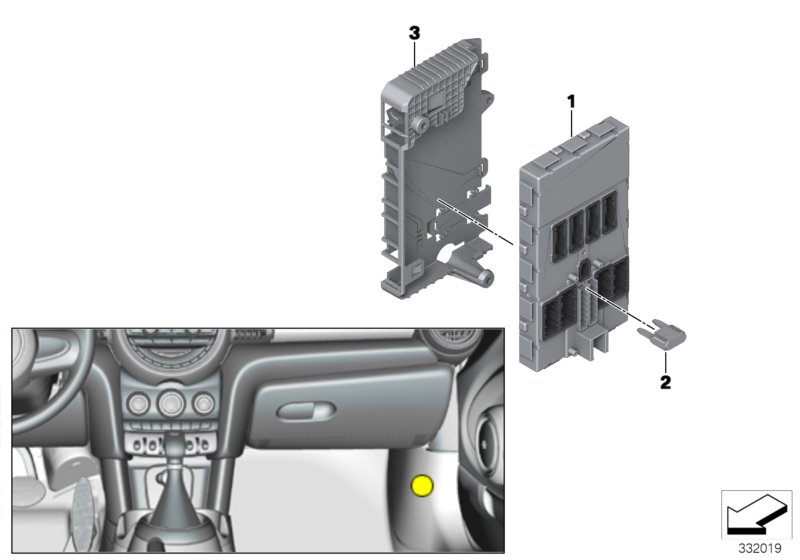 3
1
2
332019