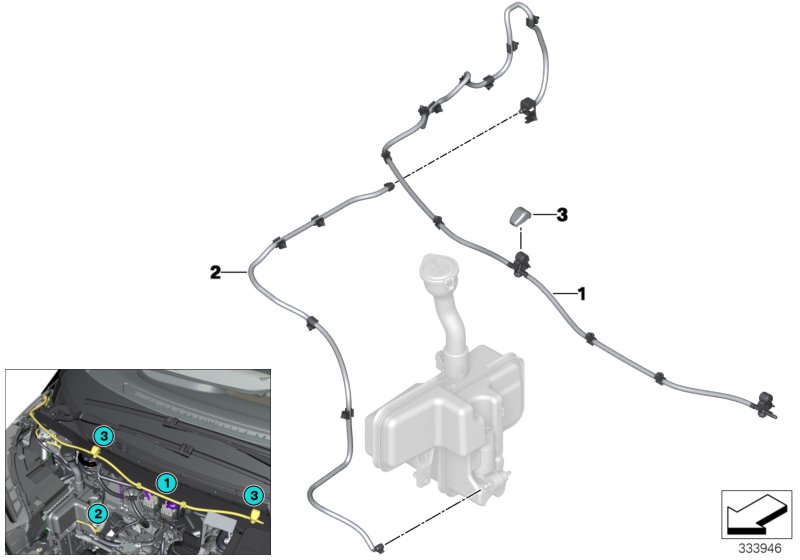 3
2
1
3
1
3
2
333946