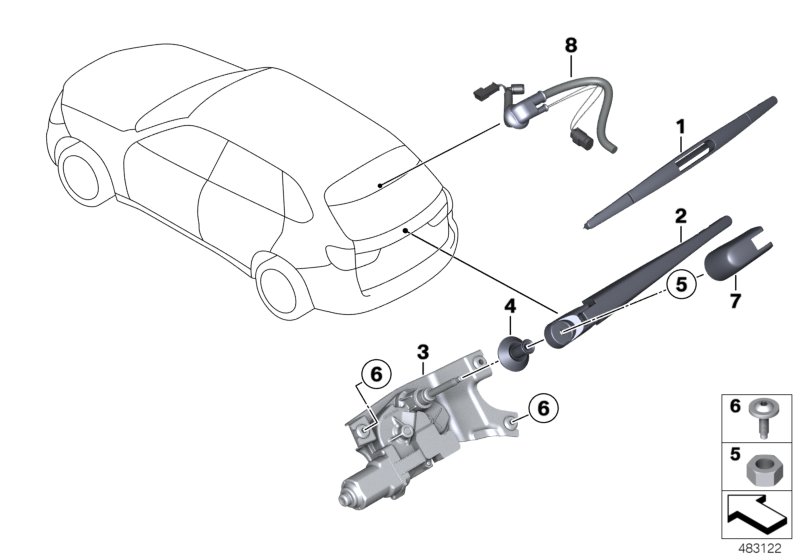 8
1
2
5
7
4
3
6
6
6
5
483122