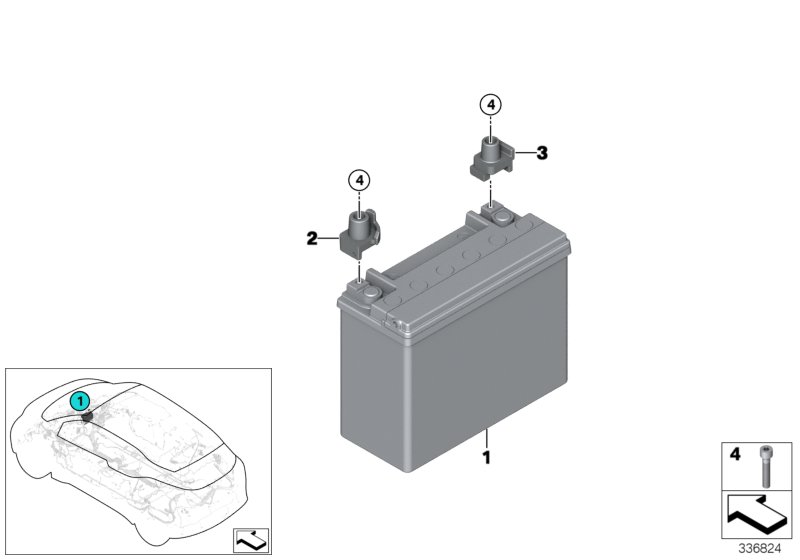 4
3
4
2
1
1
4
336824