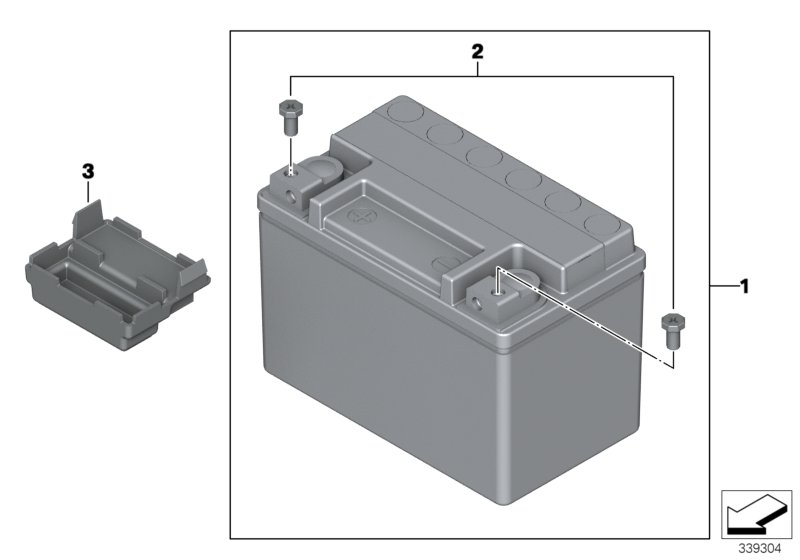 2
3
1
339304