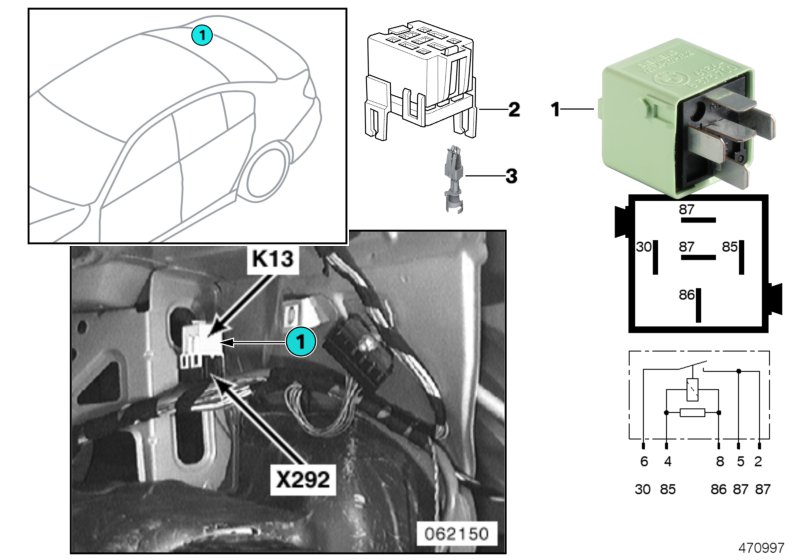 1

2

1

3

87

30

87

85

86

K13

1

X292

062150

6 4 8 5 2

30 85 86 87 87

470997