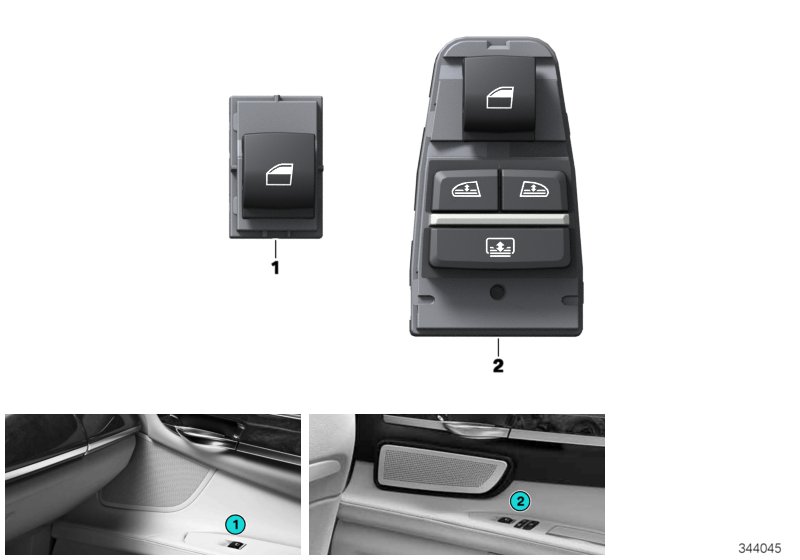 1

2

1

2

344045