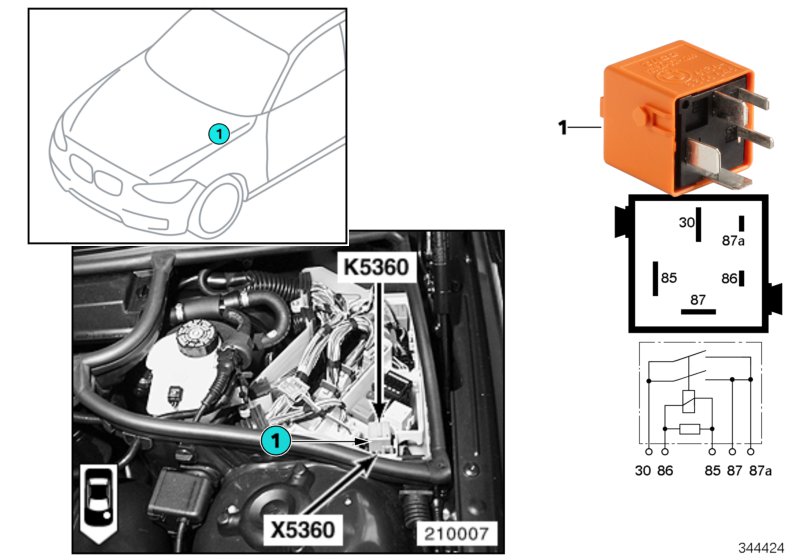 1

K5360

1

X5360

210007

1

30
87a
85
86
87

30 86 85 87 87a

344424