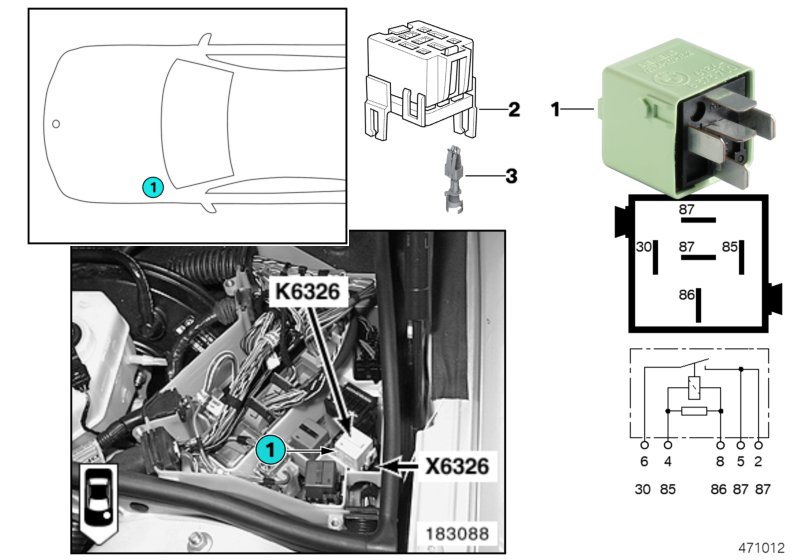 1

2

3

1

87

30

87

85

86

K6326

1

X6326

183088

6 4 8 5 2

30 85 86 87 87

471012