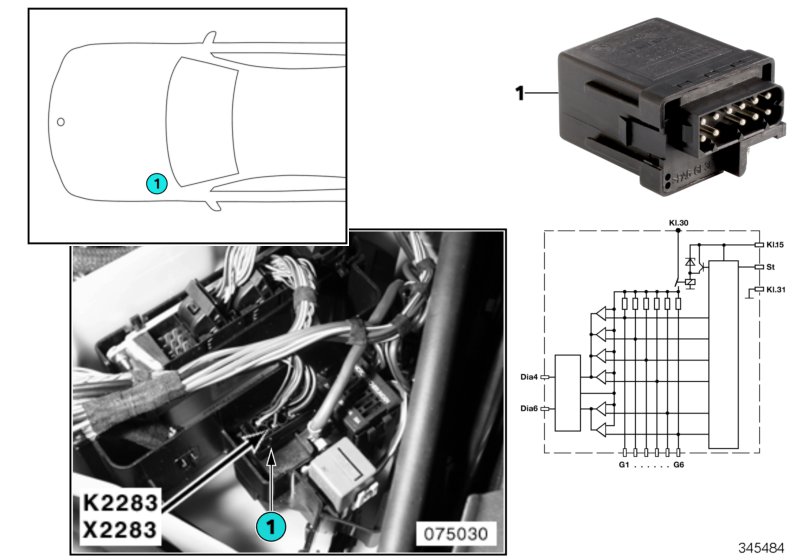 1

1

Kl.30
Kl.15
St
Kl.31
Dia4
Dia6
G1 . . . . . . G6

K2283
X2283

1

075030

345484