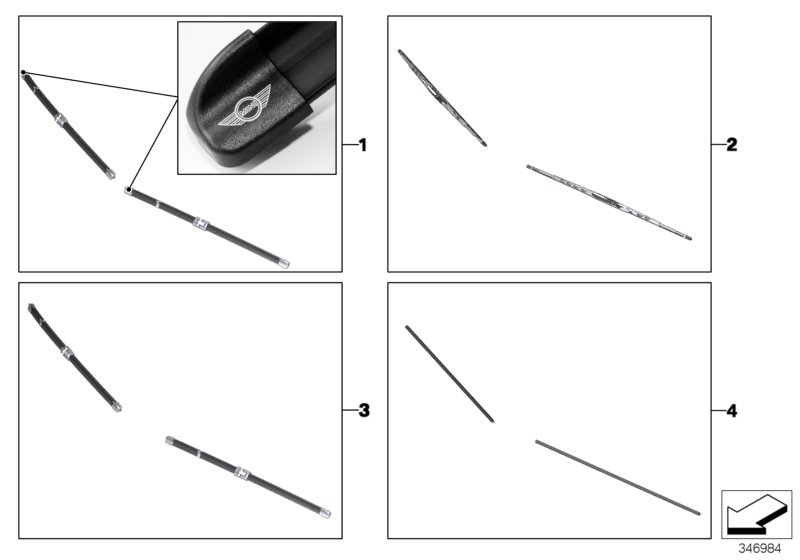 1

2

3

4

346984