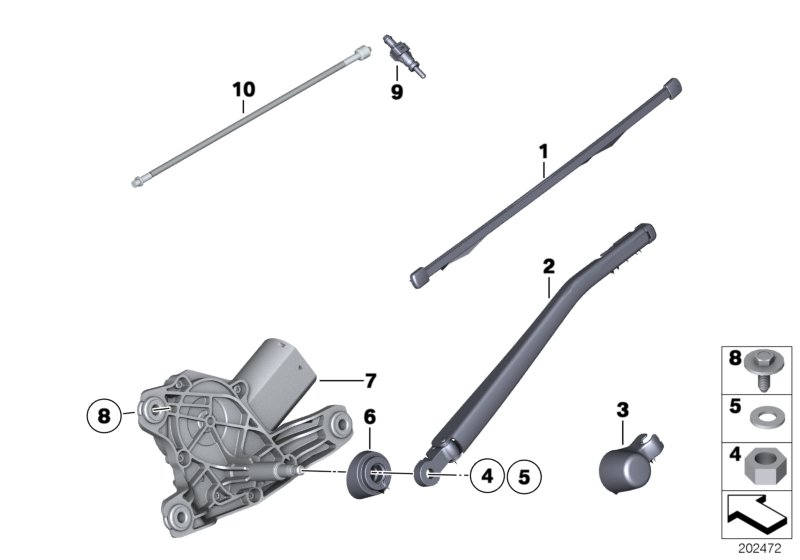 10
9
1
2
7
8
6
4
5
3
8
5
4
202472