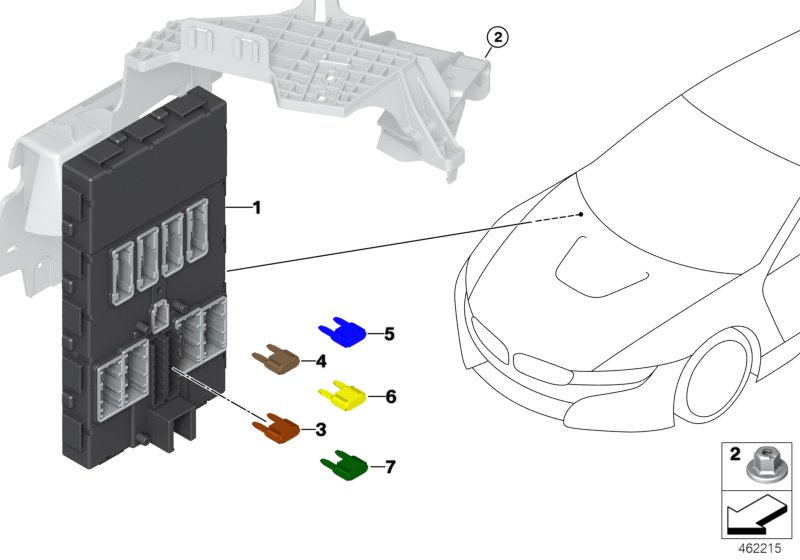 2
1
5
4
6
3
7
2
462215