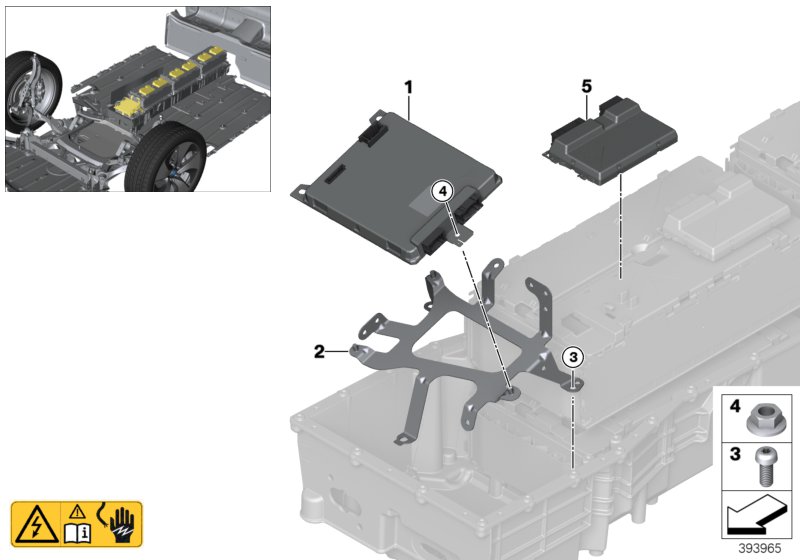 1
5
4
2
3
4
3
393965