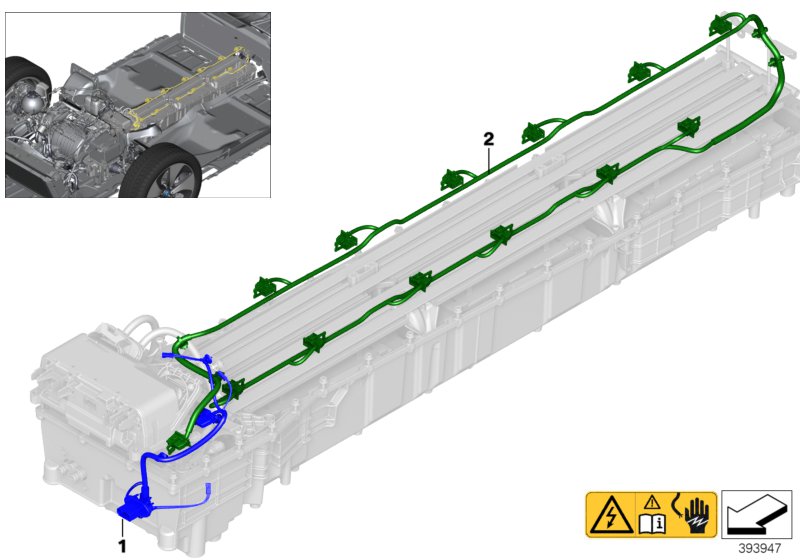 2

1

393947