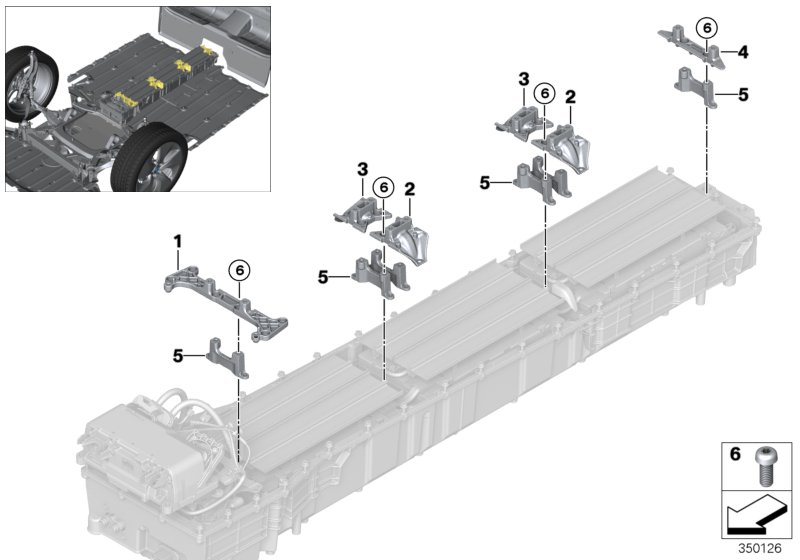 6
4
5
3
6
2
5
3
6
2
5
1
6
5
6
350126