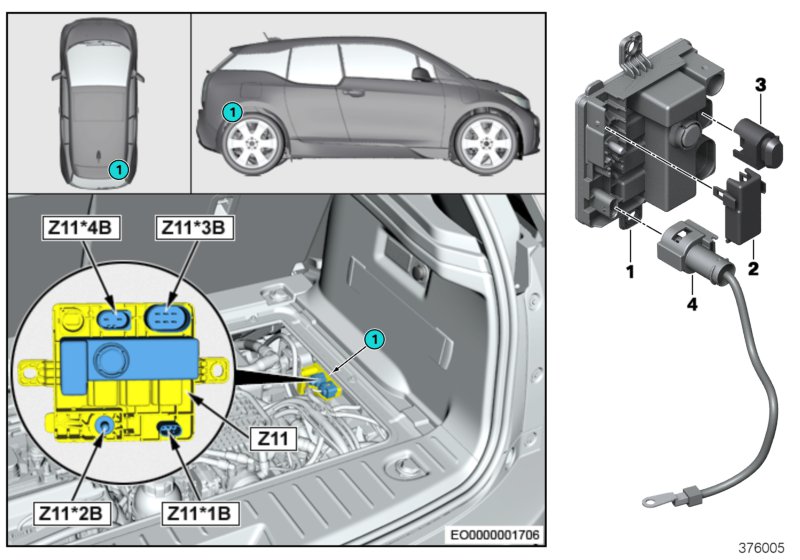 1
1
Z11*4B
Z11*3B
1
Z11
Z11*2B
Z11*1B
EO0000001706
3
1
2
4
376005