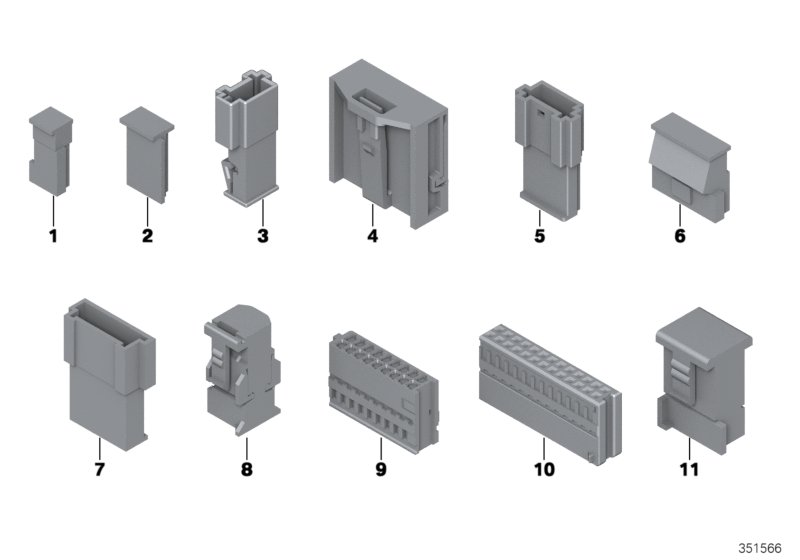 1
2
3
4
5
6
7
8
9
10
11
351566