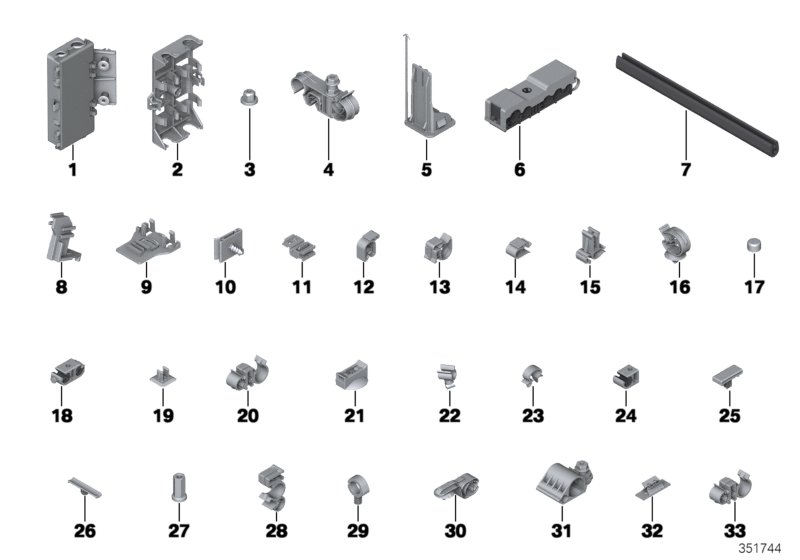 1 2 3 4 5 6 7

8 9 10 11 12 13 14 15 16 17

18 19 20 21 22 23 24 25

26 27 28 29 30 31 32 33

351744