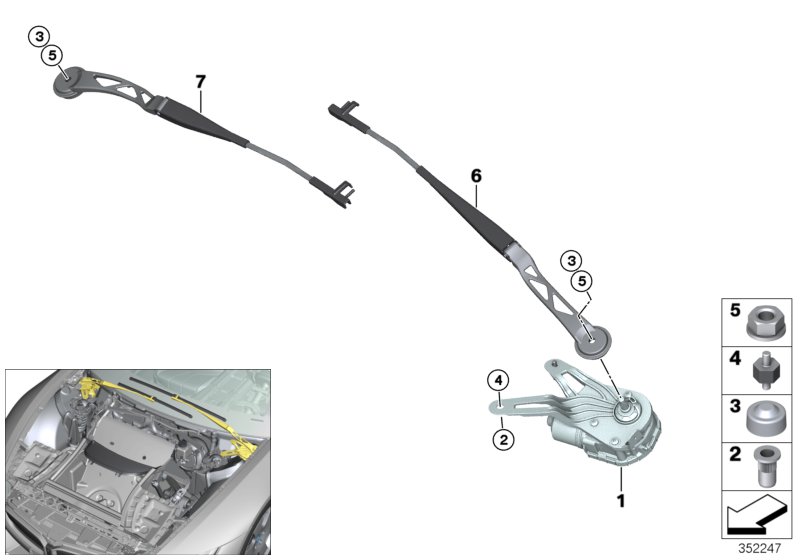 3
5
7
6
3
5
4
2
1
5
4
3
2
352247