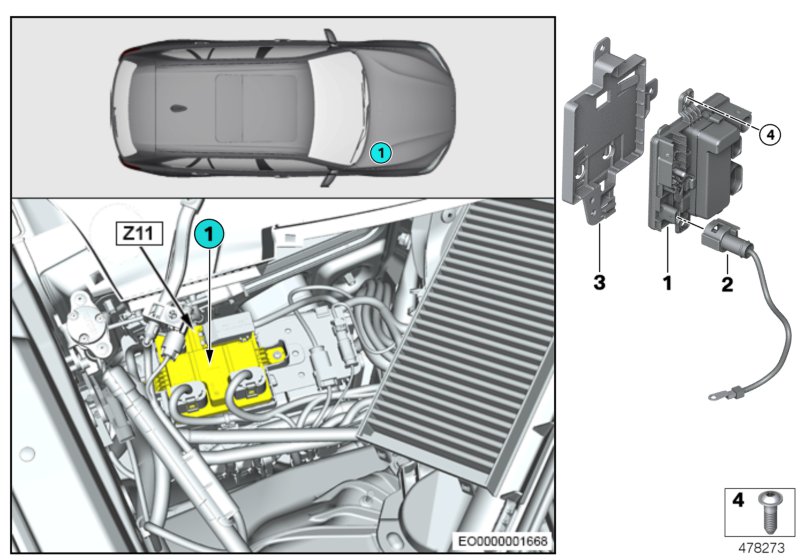 1

Z11

1

EO0000001668

4

3

1

2

4

478273