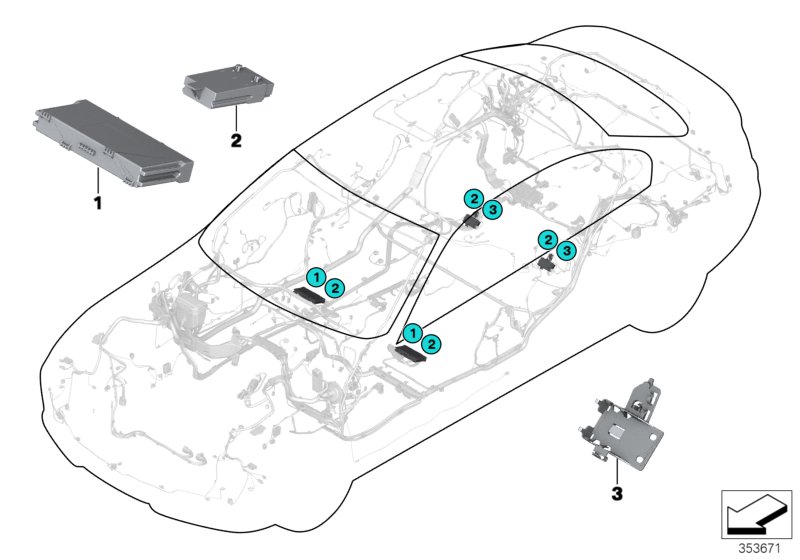 2
1
2
3
2
3
1
2
1
2
3
353671