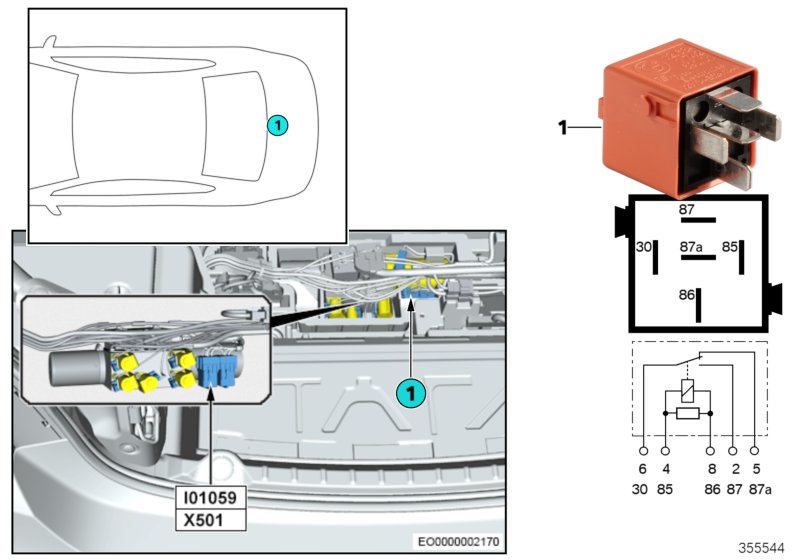 1

1

I01059
X501

EO0000002170

1

87
30
87a
85
86

6 4 8 2 5
30 85 86 87 87a

355544