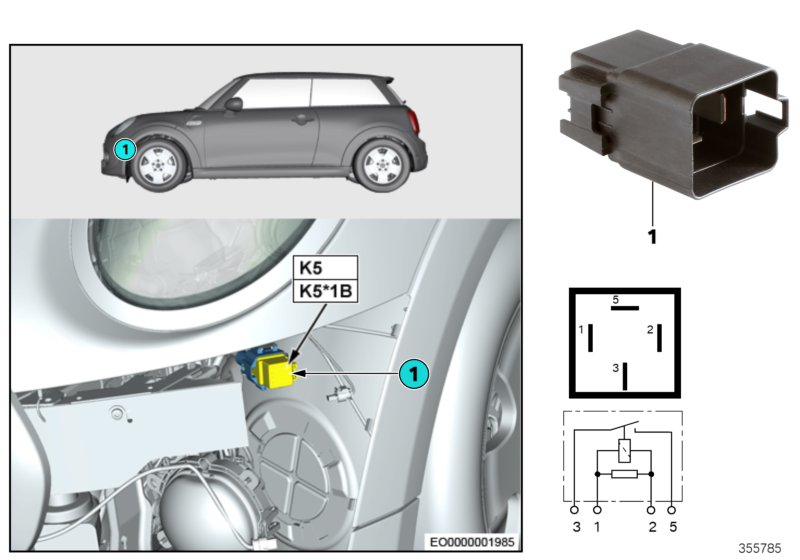 1

K5
K5*1B

1

EO0000001985

1

5
1
2
3

3 1 2 5

355785